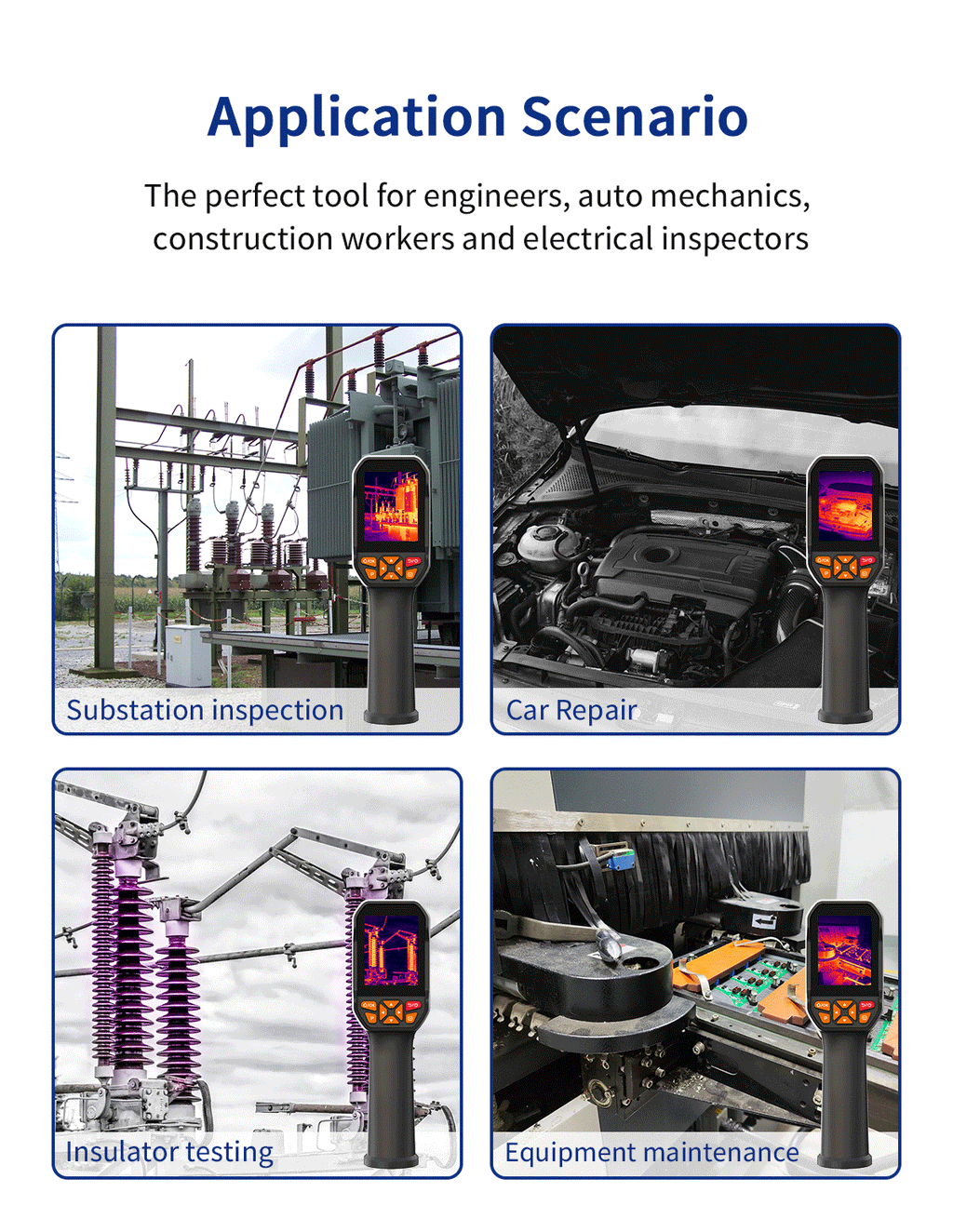 Application Scenario

The perfect tool for engineers, auto mechanics, construction workers and electrical inspectors

Substation inspection

Car Repair

Insulator testing

Equipment maintenance